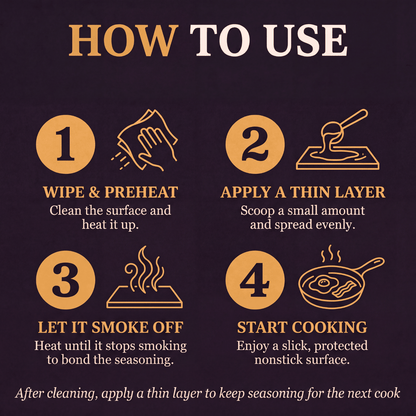 HOW TO USE

1
WIPE & PREHEAT
Clean the surface and heat it up.

2
APPLY A THIN LAYER
Scoop a small amount and spread evenly.

3
LET IT SMOKE OFF
Heat until it stops smoking to bond the seasoning.

4
START COOKING
Enjoy a slick, protected nonstick surface.

After cleaning, apply a thin layer to keep seasoning for the next cook